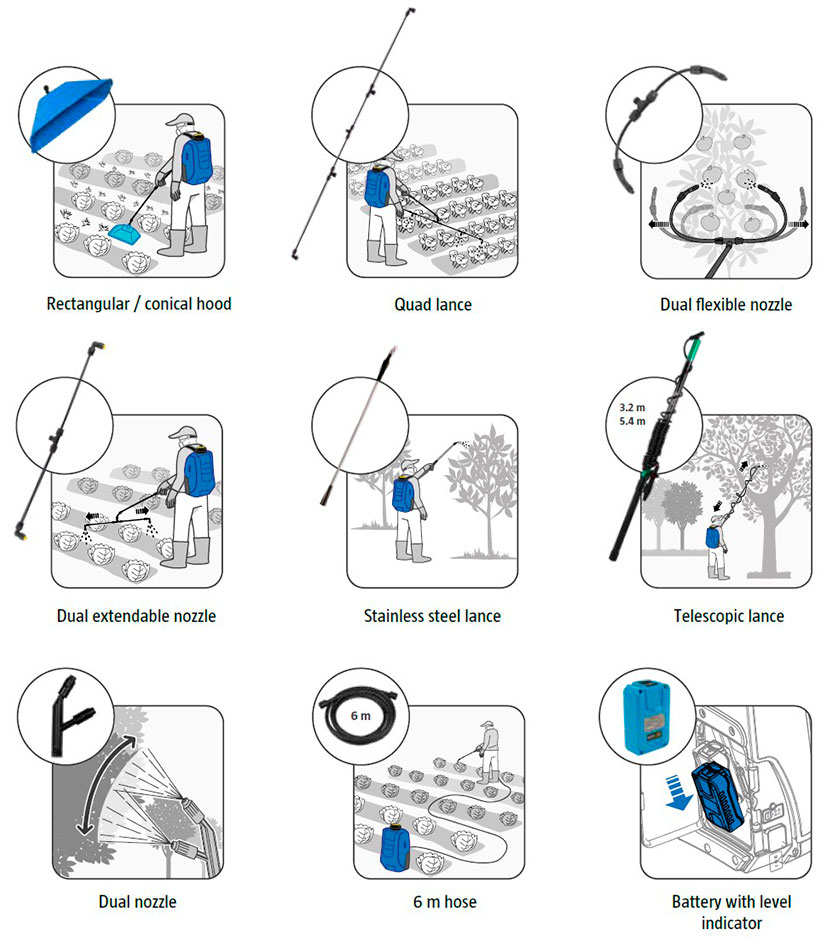 Rectangular / conical hood

Quad lance

Dual flexible nozzle

Dual extendable nozzle

Stainless steel lance

3.2 m
5.4 m

Telescopic lance

Dual nozzle

6 m

6 m hose

Battery with level indicator