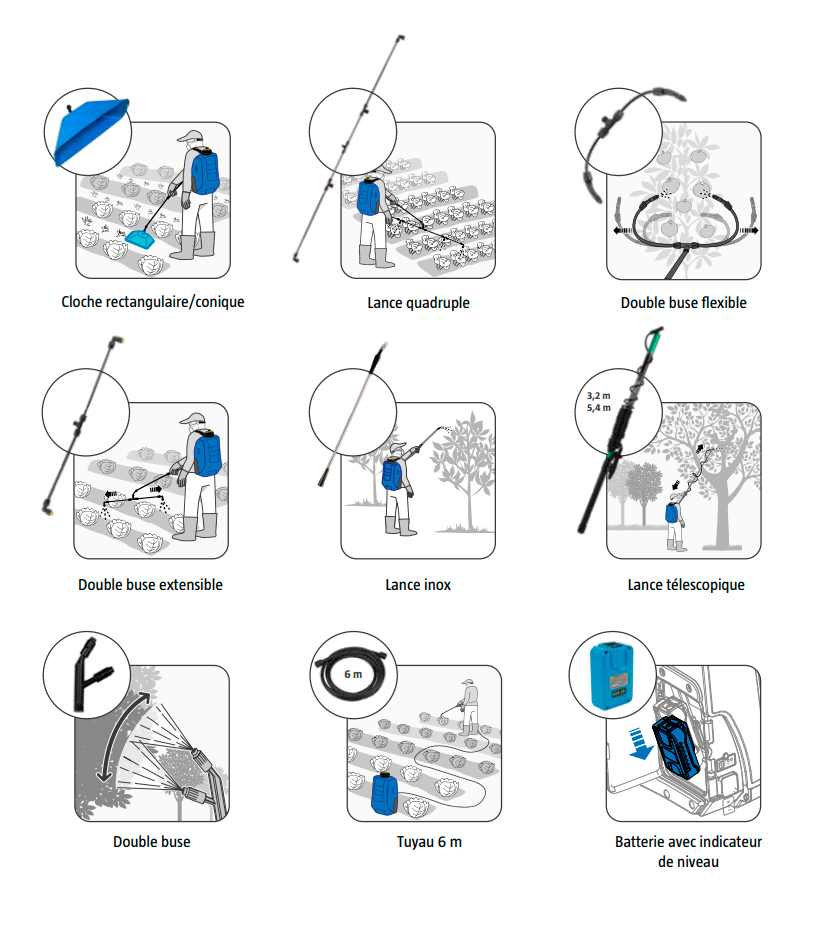 Cloche rectangulaire/conique

Lance quadruple

Double buse flexible

Double buse extensible

Lance inox

3,2 m
5,4 m

Lance télescopique

Double buse

6 m

Tuyau 6 m

Batterie avec indicateur de niveau