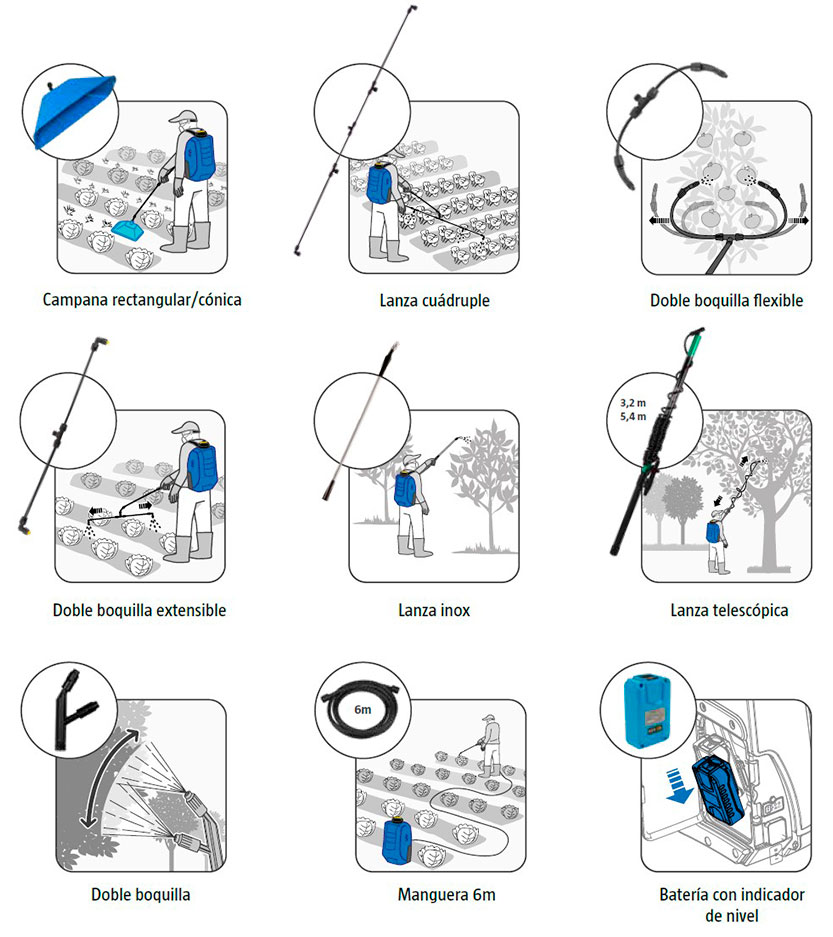 Campana rectangular/cónica

Lanza cuádruple

Doble boquilla flexible

Doble boquilla extensible

Lanza inox

3,2 m
5,4 m

Lanza telescópica

Doble boquilla

6m

Manguera 6m

Batería con indicador de nivel